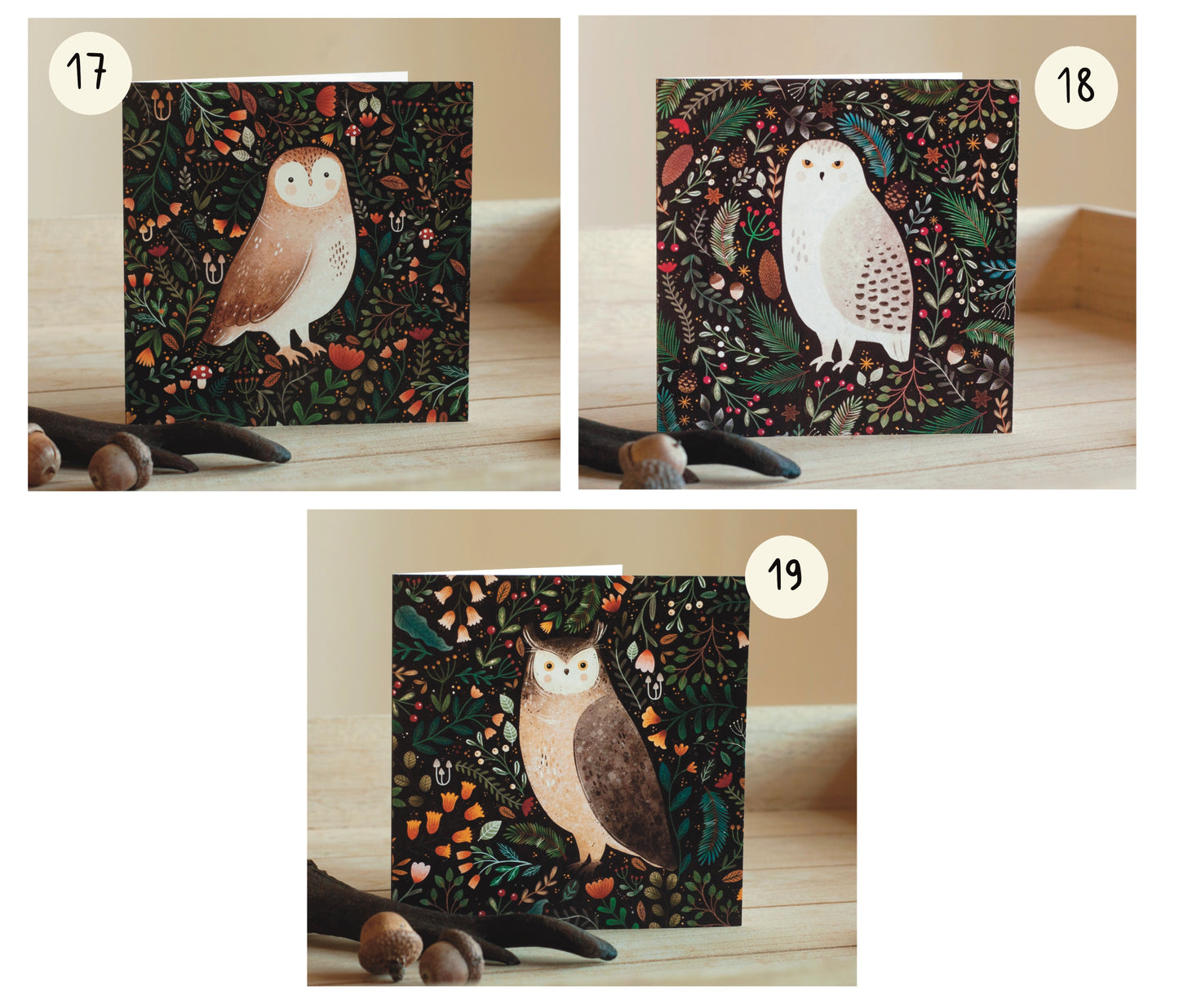 17

18

19